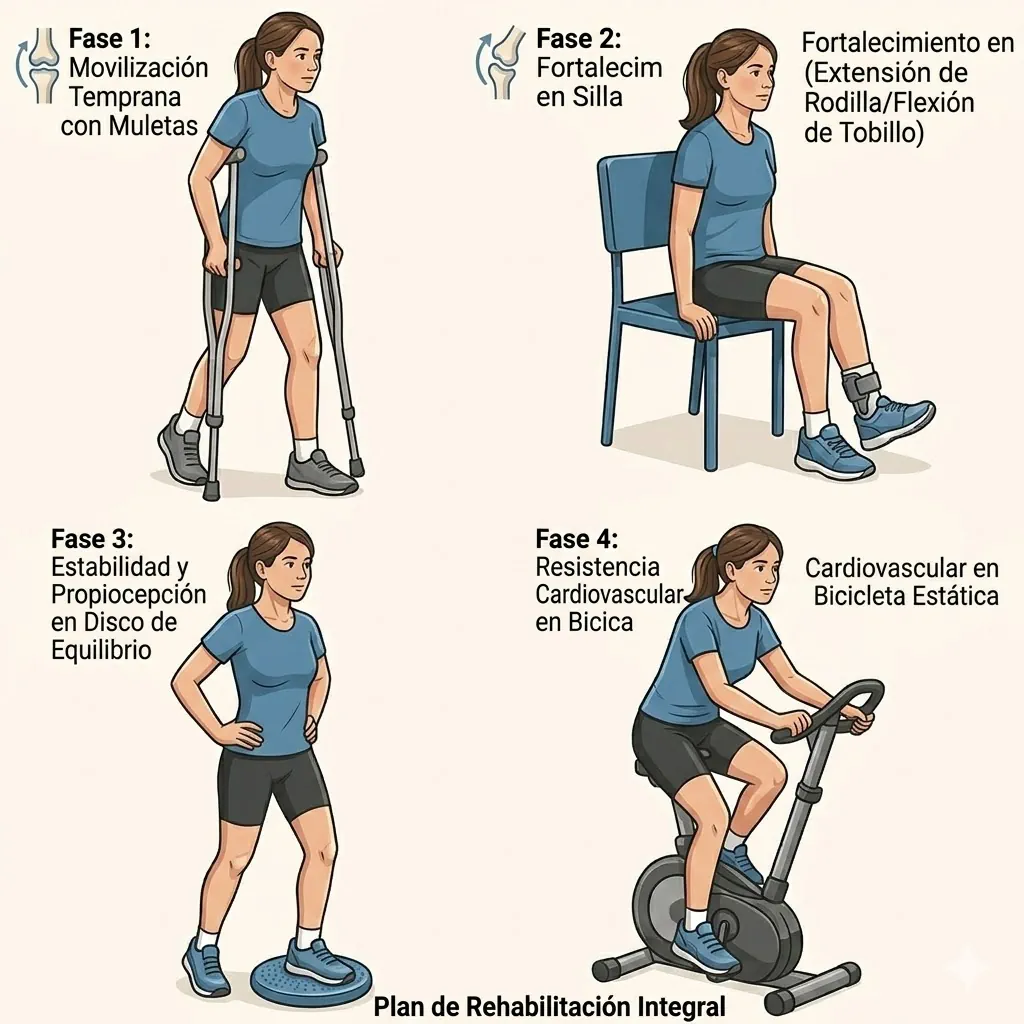 Fase 1:
Movilización Temprana con Muletas

Fase 2:
Fortalecim en Silla

Fortalecimiento en (Extensión de Rodilla/Flexión de Tobillo)

Fase 3:
Estabilidad y Propiocepción en Disco de Equilibrio

Fase 4:
Resistencia Cardiovascular en Bicica

Cardiovascular en Bicicleta Estática

Plan de Rehabilitación Integral