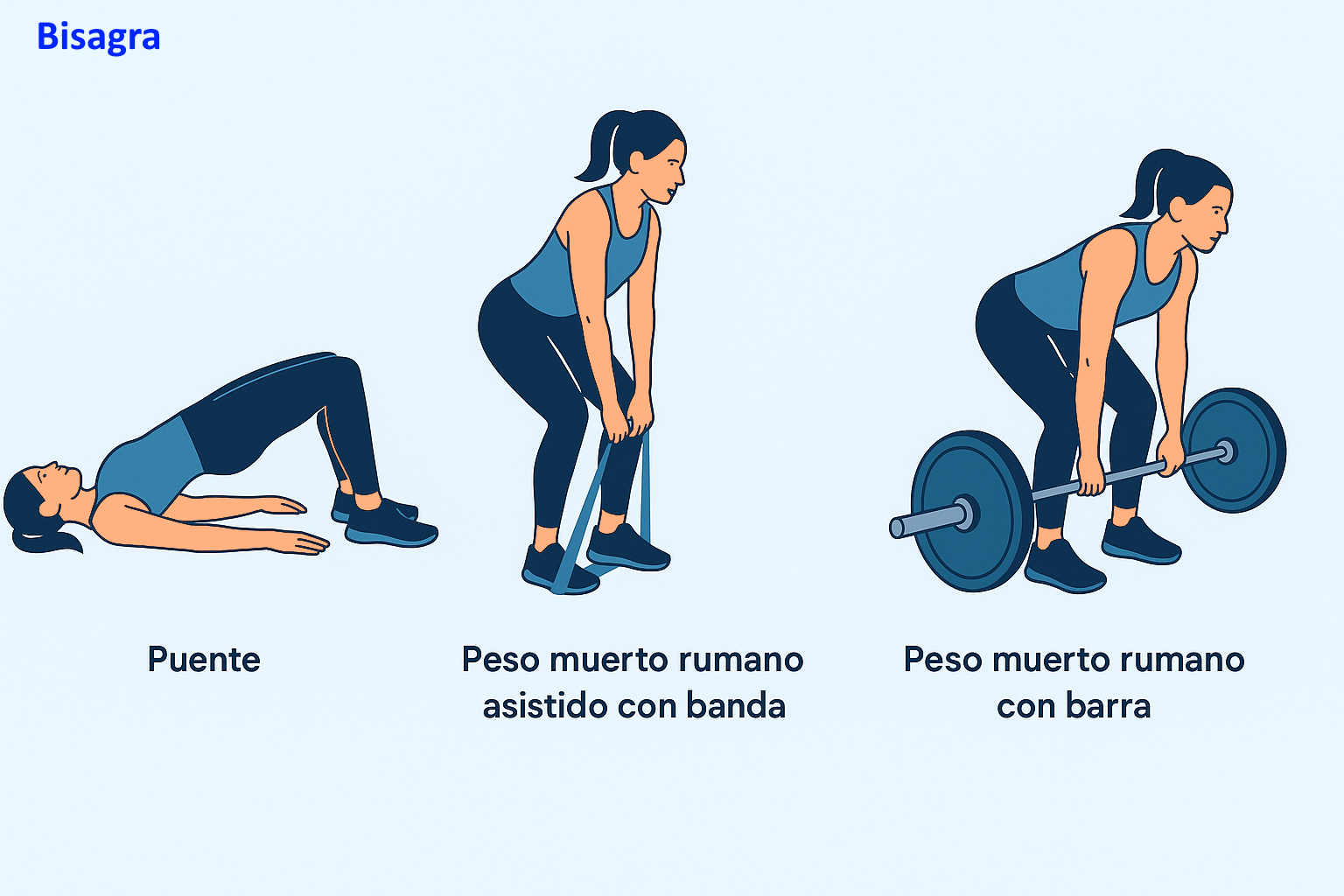 Bisagra

Puente

Peso muerto rumano asistido con banda

Peso muerto rumano con barra