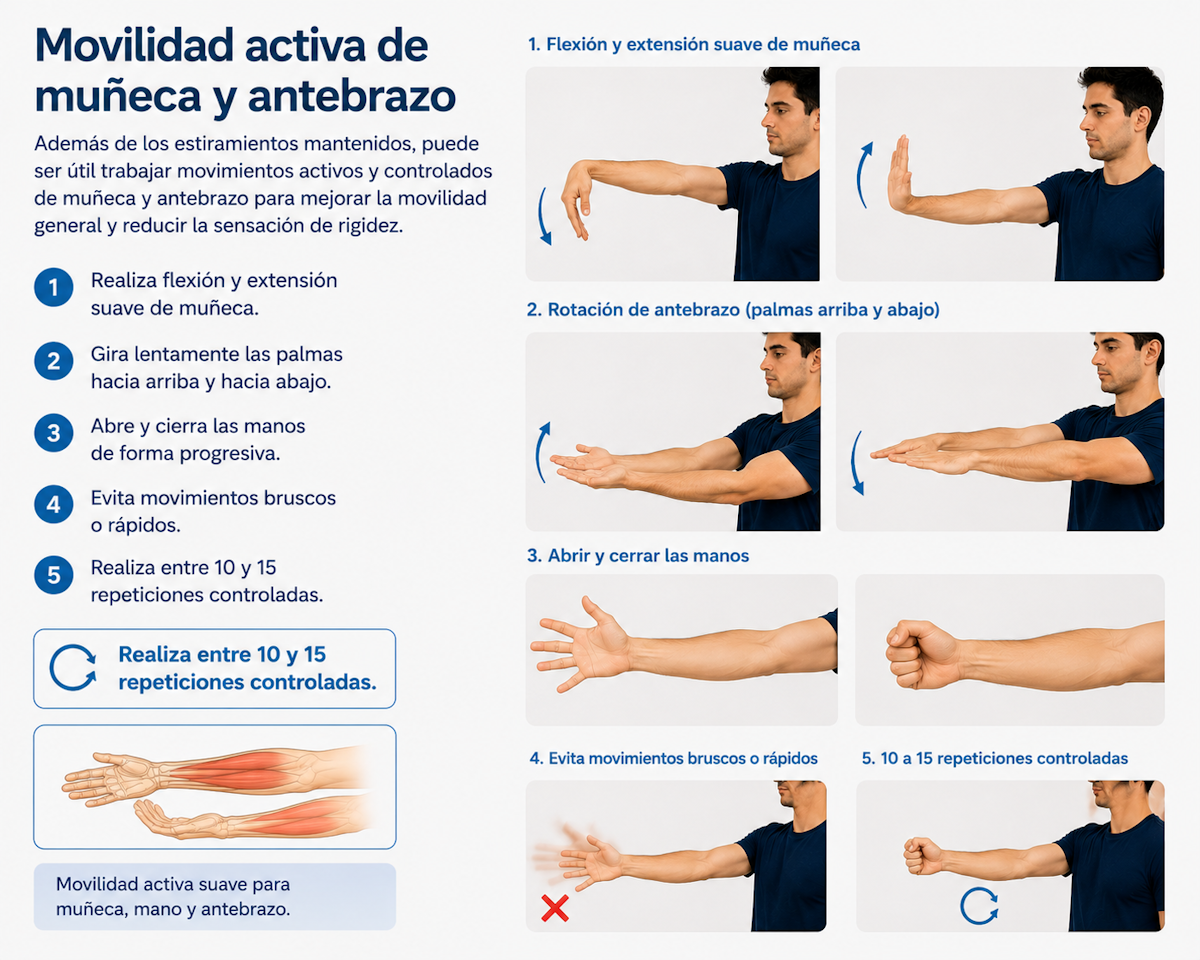 Movilidad activa de muñeca y antebrazo

Además de los estiramientos mantenidos, puede ser útil trabajar movimientos activos y controlados de muñeca y antebrazo para mejorar la movilidad general y reducir la sensación de rigidez.

1 Realiza flexión y extensión suave de muñeca.

2 Gira lentamente las palmas hacia arriba y hacia abajo.

3 Abre y cierra las manos de forma progresiva.

4 Evita movimientos bruscos o rápidos.

5 Realiza entre 10 y 15 repeticiones controladas.

Realiza entre 10 y 15 repeticiones controladas.

Movilidad activa suave para muñeca, mano y antebrazo.

1. Flexión y extensión suave de muñeca

2. Rotación de antebrazo (palmas arriba y abajo)

3. Abrir y cerrar las manos

4. Evita movimientos bruscos o rápidos

5. 10 a 15 repeticiones controladas