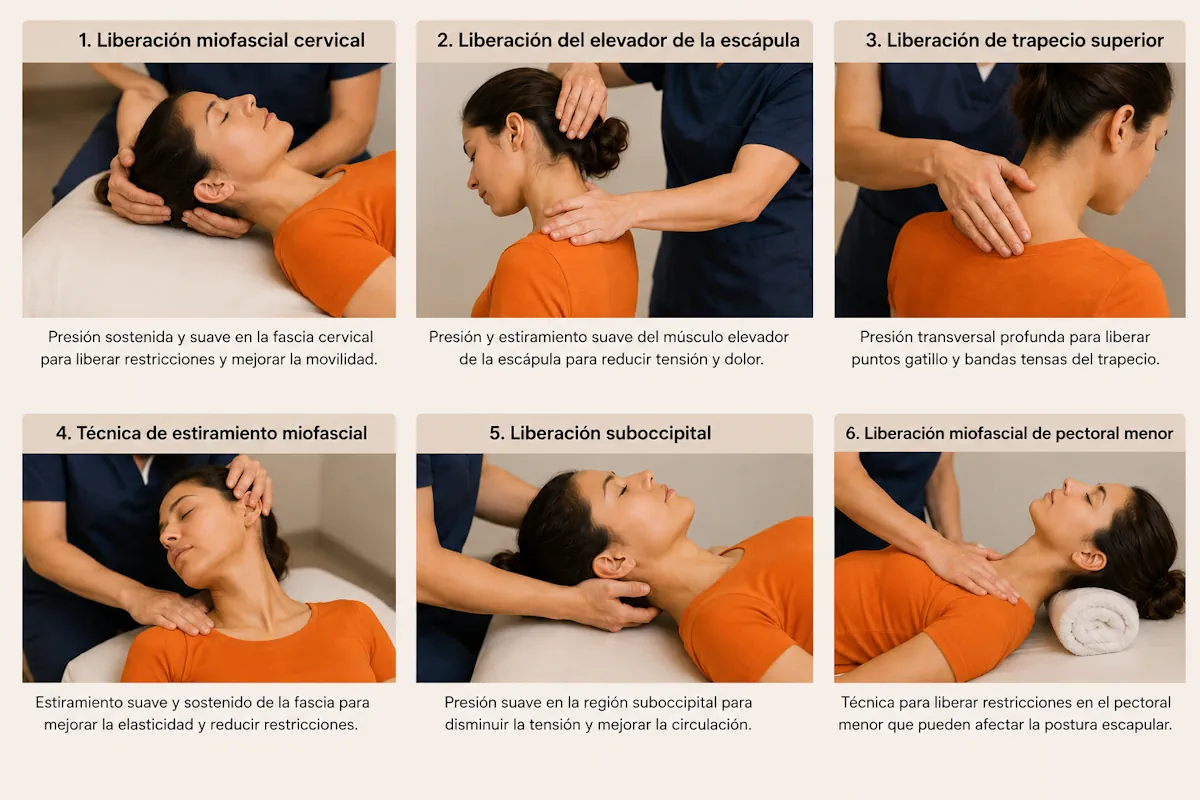 1. Liberación miofascial cervical

Presión sostenida y suave en la fascia cervical para liberar restricciones y mejorar la movilidad.

2. Liberación del elevador de la escápula

Presión y estiramiento suave del músculo elevador de la escápula para reducir tensión y dolor.

3. Liberación de trapecio superior

Presión transversal profunda para liberar puntos gatillo y bandas tensas del trapecio.

4. Técnica de estiramiento miofascial

Estiramiento suave y sostenido de la fascia para mejorar la elasticidad y reducir restricciones.

5. Liberación suboccipital

Presión suave en la región suboccipital para disminuir la tensión y mejorar la circulación.

6. Liberación miofascial de pectoral menor

Técnica para liberar restricciones en el pectoral menor que pueden afectar la postura escapular.